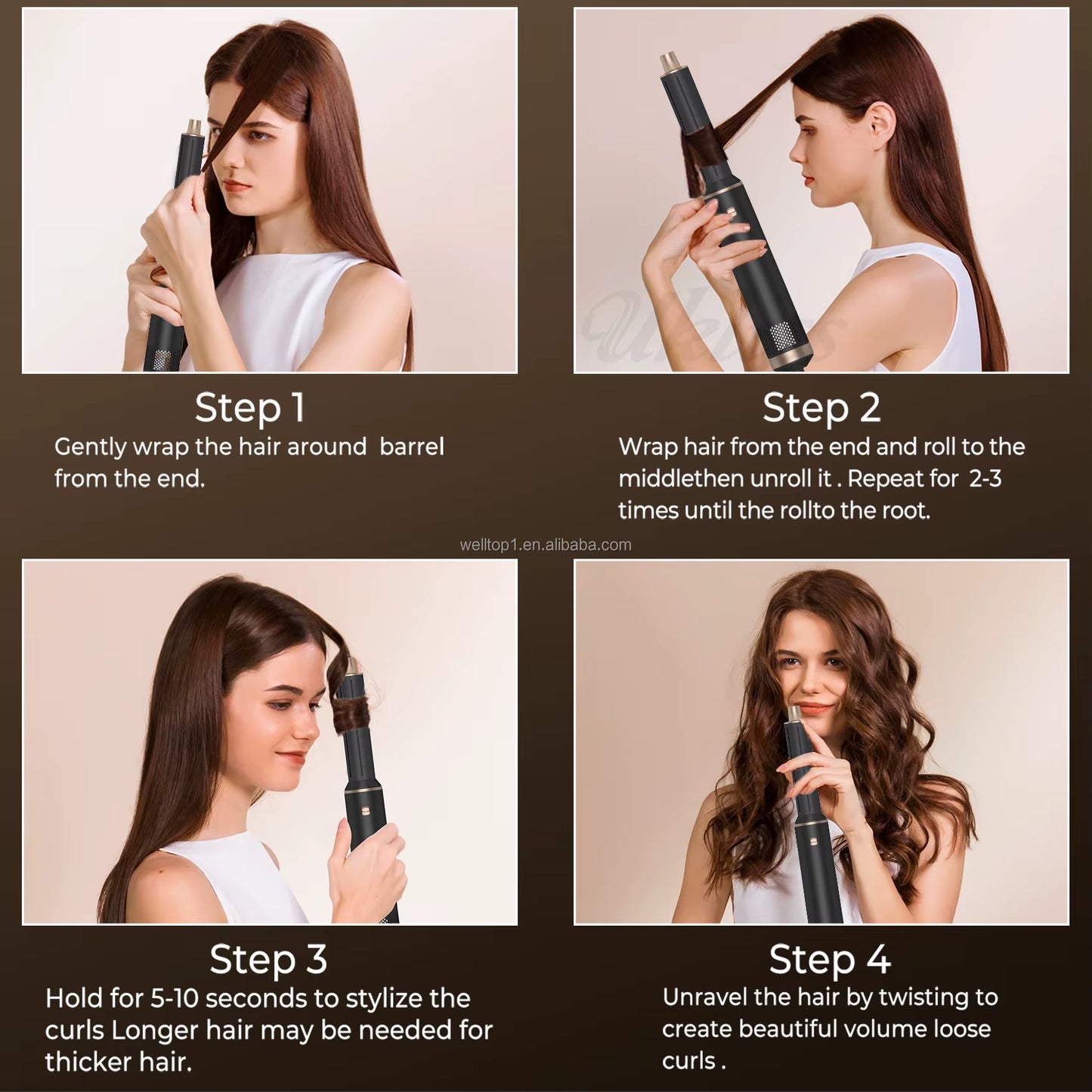 Step 1
Gently wrap the hair around  barrel from the end.

Step 2
Wrap hair from the end and roll to the middlethen unroll it . Repeat for  2-3 times until the rollto the root.

welltop1.en.alibaba.com

Step 3
Hold for 5-10 seconds to stylize the curls Longer hair may be needed for thicker hair.

Step 4
Unravel the hair by twisting to create beautiful volume loose curls .